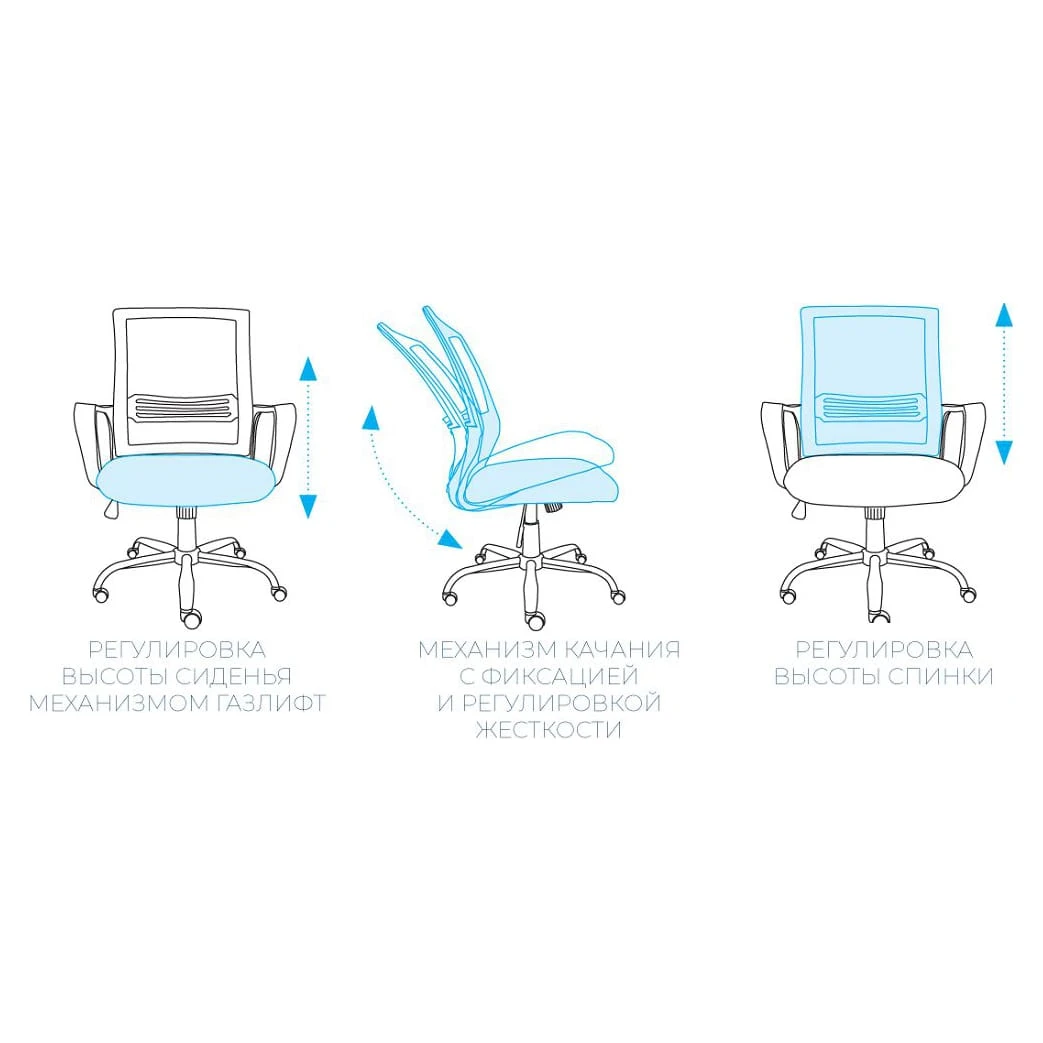 РЕГУЛИРОВКА
ВЫСОТЫ СИДЕНЬЯ
МЕХАНИЗМОМ ГАЗЛИФТ

МЕХАНИЗМ КАЧАНИЯ
С ФИКСАЦИЕЙ
И РЕГУЛИРОВКОЙ
ЖЕСТКОСТИ

РЕГУЛИРОВКА
ВЫСОТЫ СПИНКИ