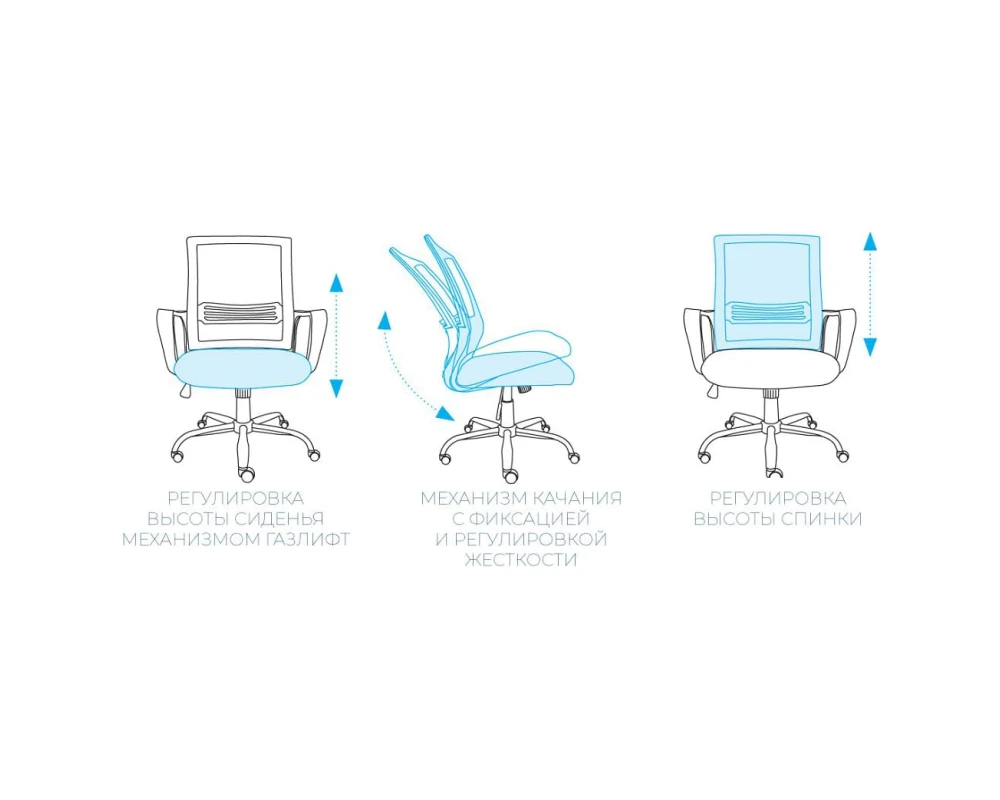 РЕГУЛИРОВКА
ВЫСОТЫ СИДЕНЬЯ
МЕХАНИЗМОМ ГАЗЛИФТ

МЕХАНИЗМ КАЧАНИЯ
С ФИКСАЦИЕЙ
И РЕГУЛИРОВКОЙ
ЖЕСТКОСТИ

РЕГУЛИРОВКА
ВЫСОТЫ СПИНКИ